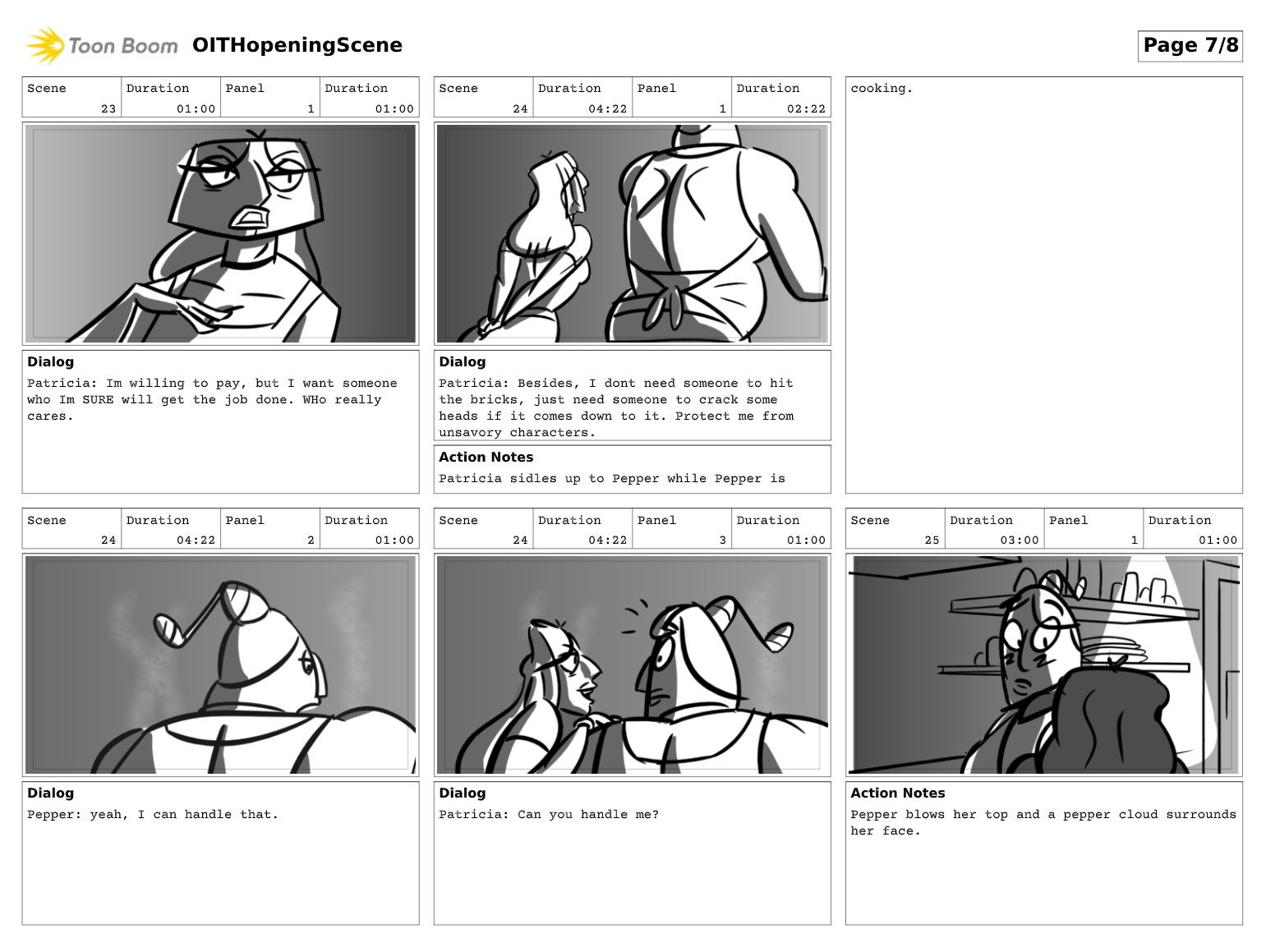 Toon Boom OITHopeningScene

Page 7/8

| Scene | Duration | Panel | Duration |
|---|---|---|---|
| 23 | 01:00 | 1 | 01:00 |

Dialog

Patricia: Im willing to pay, but I want someone who Im SURE will get the job done. WHo really cares.

| Scene | Duration | Panel | Duration |
|---|---|---|---|
| 24 | 04:22 | 1 | 02:22 |

Dialog

Patricia: Besides, I dont need someone to hit the bricks, just need someone to crack some heads if it comes down to it. Protect me from unsavory characters.

Action Notes

Patricia sidles up to Pepper while Pepper is

cooking.

| Scene | Duration | Panel | Duration |
|---|---|---|---|
| 24 | 04:22 | 2 | 01:00 |

Dialog

Pepper: yeah, I can handle that.

| Scene | Duration | Panel | Duration |
|---|---|---|---|
| 24 | 04:22 | 3 | 01:00 |

Dialog

Patricia: Can you handle me?

| Scene | Duration | Panel | Duration |
|---|---|---|---|
| 25 | 03:00 | 1 | 01:00 |

Action Notes

Pepper blows her top and a pepper cloud surrounds her face.