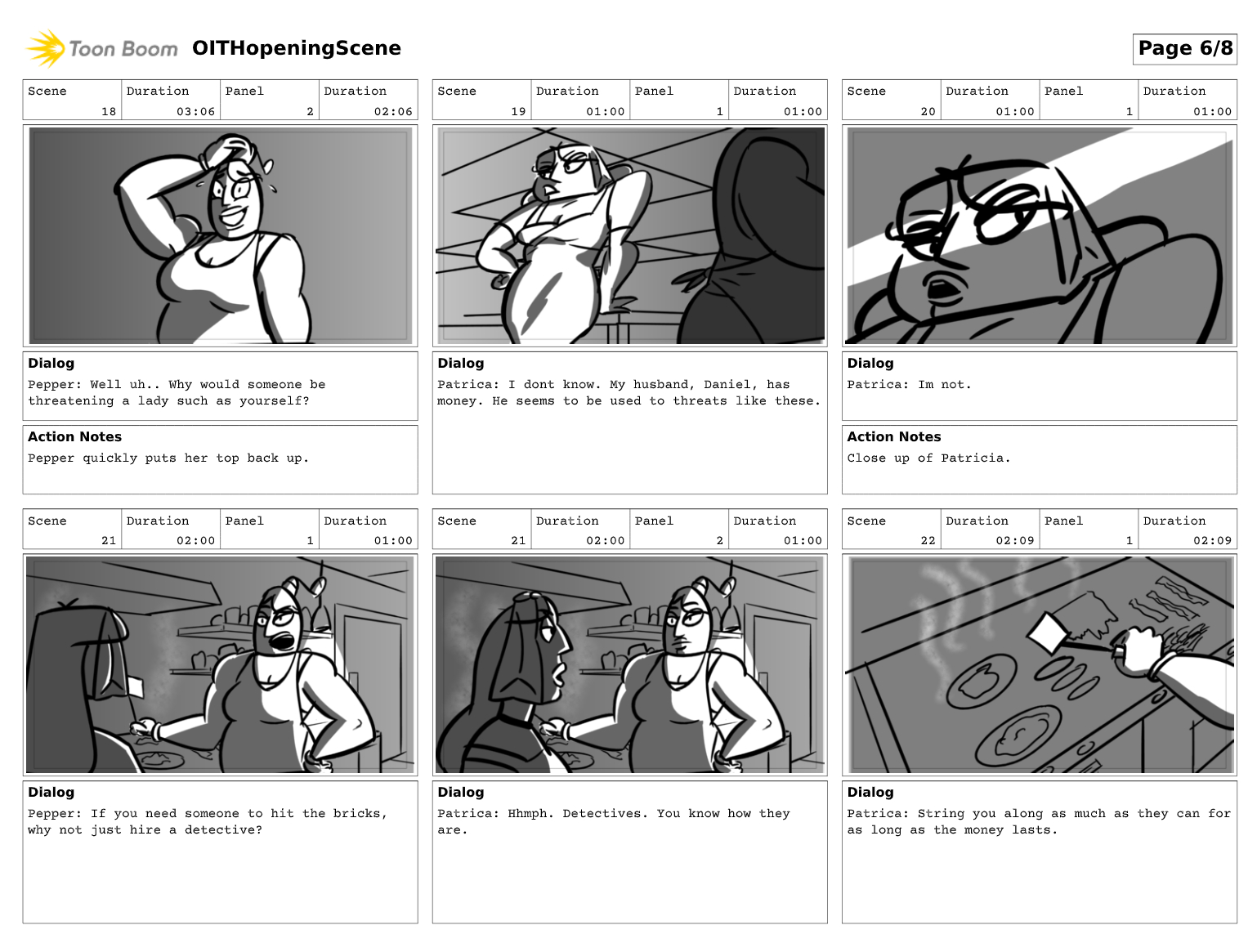 Toon Boom OITHopeningScene

Page 6/8

| Scene | Duration | Panel | Duration |
|---|---|---|---|
| 18 | 03:06 | 2 | 02:06 |

Dialog
Pepper: Well uh.. Why would someone be threatening a lady such as yourself?

Action Notes
Pepper quickly puts her top back up.

| Scene | Duration | Panel | Duration |
|---|---|---|---|
| 19 | 01:00 | 1 | 01:00 |

Dialog
Patrica: I dont know. My husband, Daniel, has money. He seems to be used to threats like these.

| Scene | Duration | Panel | Duration |
|---|---|---|---|
| 20 | 01:00 | 1 | 01:00 |

Dialog
Patrica: Im not.

Action Notes
Close up of Patricia.

| Scene | Duration | Panel | Duration |
|---|---|---|---|
| 21 | 02:00 | 1 | 01:00 |

Dialog
Pepper: If you need someone to hit the bricks, why not just hire a detective?

| Scene | Duration | Panel | Duration |
|---|---|---|---|
| 21 | 02:00 | 2 | 01:00 |

Dialog
Patrica: Hhmph. Detectives. You know how they are.

| Scene | Duration | Panel | Duration |
|---|---|---|---|
| 22 | 02:09 | 1 | 02:09 |

Dialog
Patrica: String you along as much as they can for as long as the money lasts.