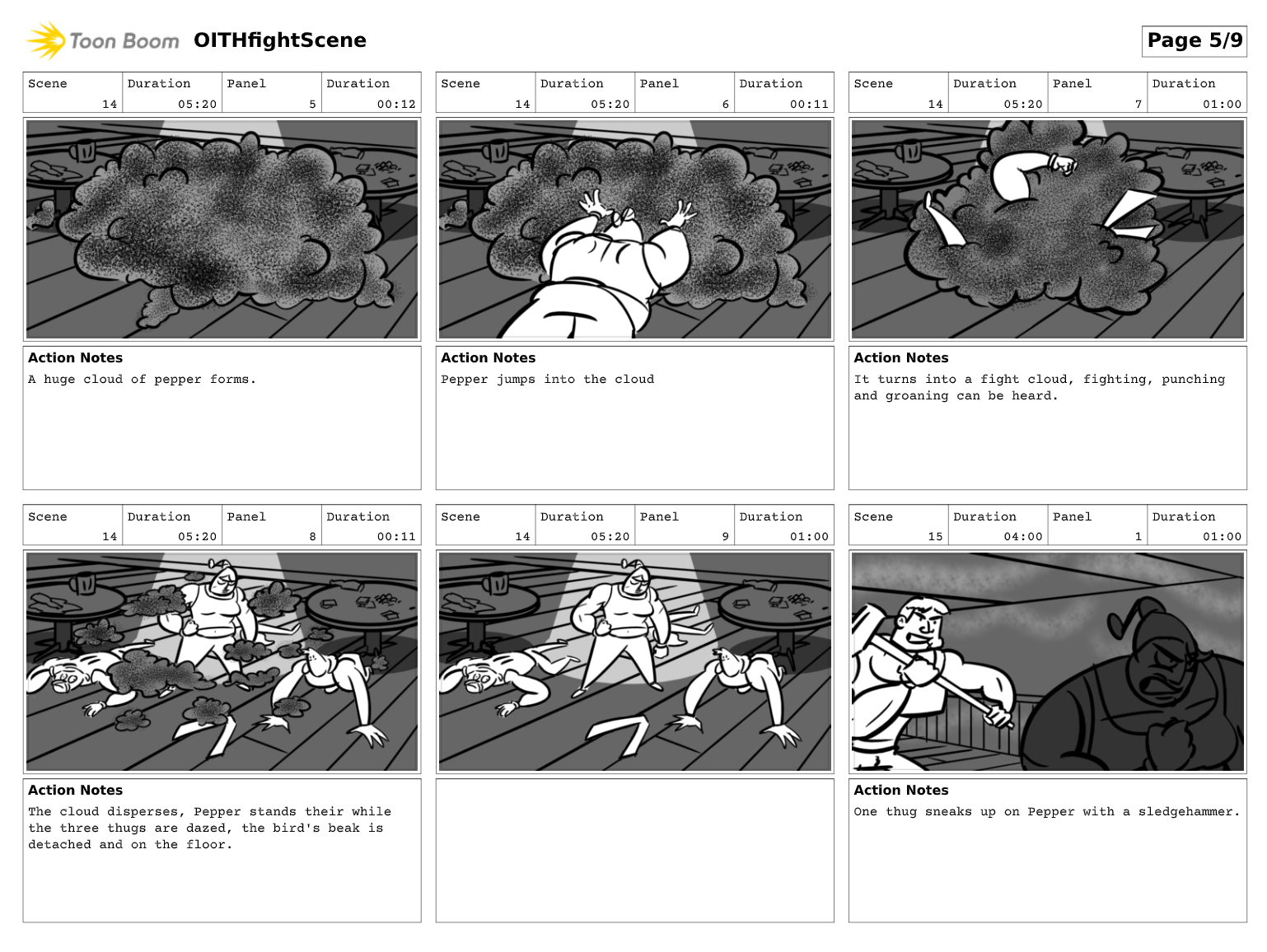 Toon Boom OITHfightScene

Page 5/9

| Scene | Duration | Panel | Duration |
|---|---|---|---|
| 14 | 05:20 | 5 | 00:12 |

Action Notes
A huge cloud of pepper forms.

| Scene | Duration | Panel | Duration |
|---|---|---|---|
| 14 | 05:20 | 6 | 00:11 |

Action Notes
Pepper jumps into the cloud

| Scene | Duration | Panel | Duration |
|---|---|---|---|
| 14 | 05:20 | 7 | 01:00 |

Action Notes
It turns into a fight cloud, fighting, punching and groaning can be heard.

| Scene | Duration | Panel | Duration |
|---|---|---|---|
| 14 | 05:20 | 8 | 00:11 |

Action Notes
The cloud disperses, Pepper stands their while the three thugs are dazed, the bird's beak is detached and on the floor.

| Scene | Duration | Panel | Duration |
|---|---|---|---|
| 14 | 05:20 | 9 | 01:00 |

| Scene | Duration | Panel | Duration |
|---|---|---|---|
| 15 | 04:00 | 1 | 01:00 |

Action Notes
One thug sneaks up on Pepper with a sledgehammer.