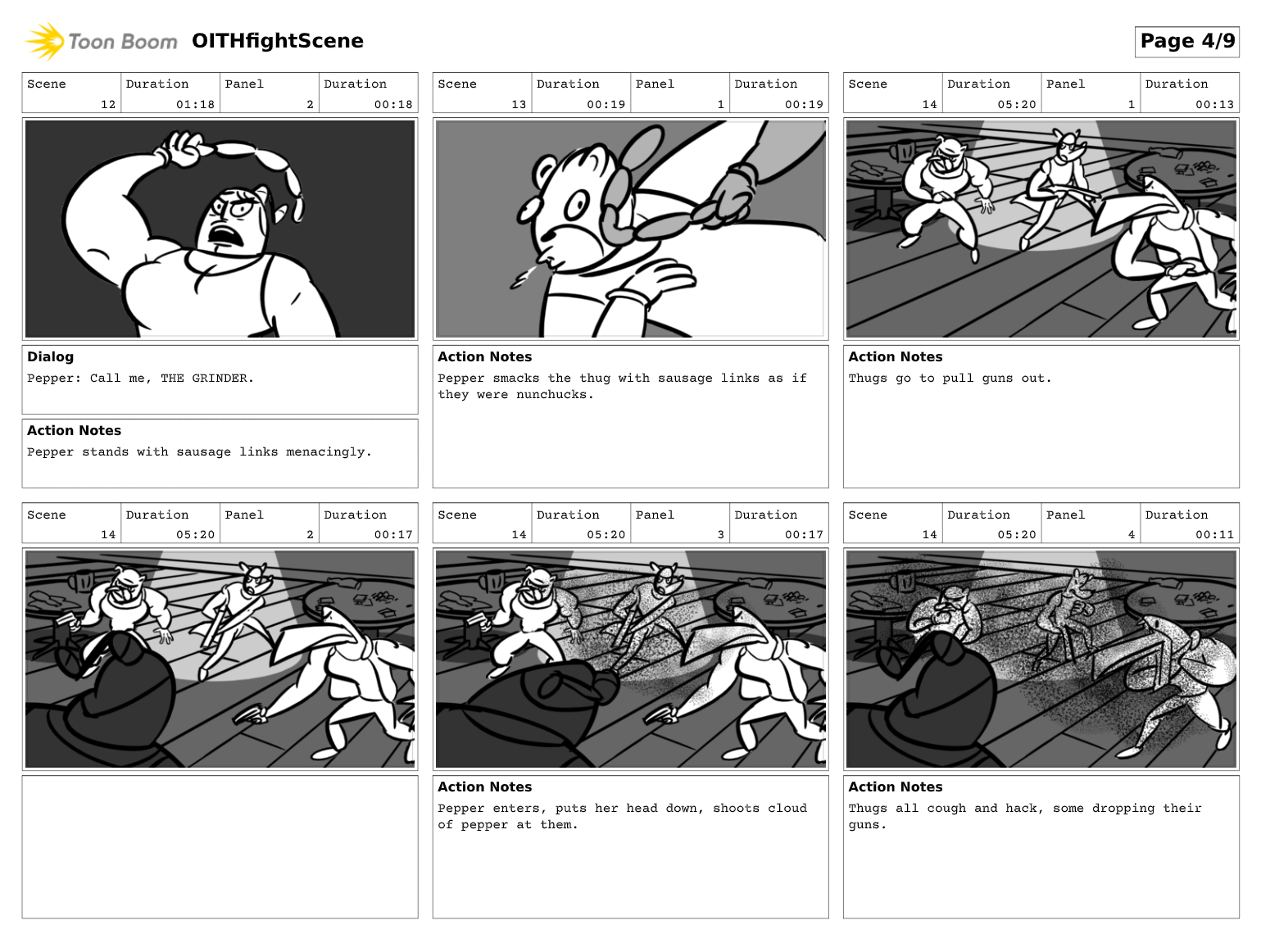 Toon Boom OITHfightScene

Page 4/9

| Scene | Duration | Panel | Duration |
|---|---|---|---|
| 12 | 01:18 | 2 | 00:18 |

Dialog
Pepper: Call me, THE GRINDER.

Action Notes
Pepper stands with sausage links menacingly.

| Scene | Duration | Panel | Duration |
|---|---|---|---|
| 13 | 00:19 | 1 | 00:19 |

Action Notes
Pepper smacks the thug with sausage links as if they were nunchucks.

| Scene | Duration | Panel | Duration |
|---|---|---|---|
| 14 | 05:20 | 1 | 00:13 |

Action Notes
Thugs go to pull guns out.

| Scene | Duration | Panel | Duration |
|---|---|---|---|
| 14 | 05:20 | 2 | 00:17 |

| Scene | Duration | Panel | Duration |
|---|---|---|---|
| 14 | 05:20 | 3 | 00:17 |

Action Notes
Pepper enters, puts her head down, shoots cloud of pepper at them.

| Scene | Duration | Panel | Duration |
|---|---|---|---|
| 14 | 05:20 | 4 | 00:11 |

Action Notes
Thugs all cough and hack, some dropping their guns.